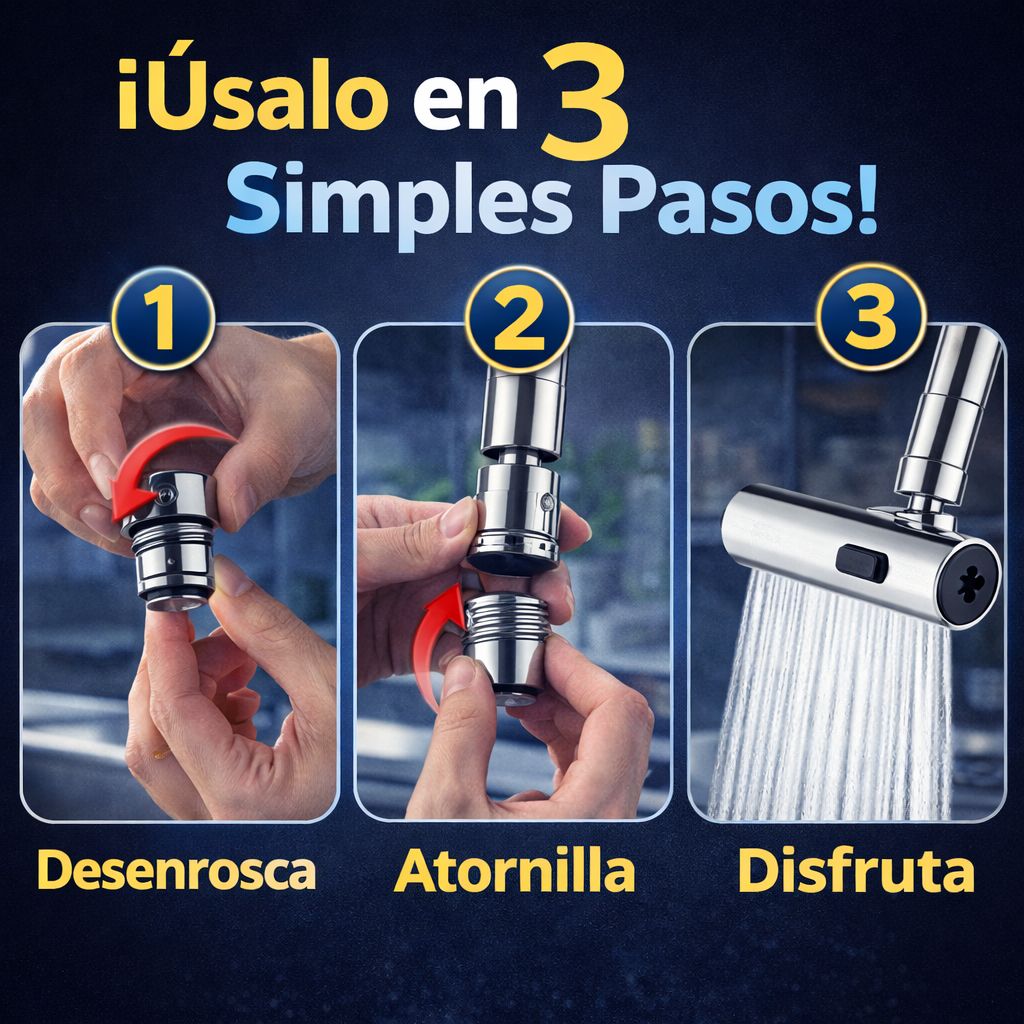 ¡Úsalo en 3 Simples Pasos!

1

2

3

Desenrosca

Atornilla

Disfruta